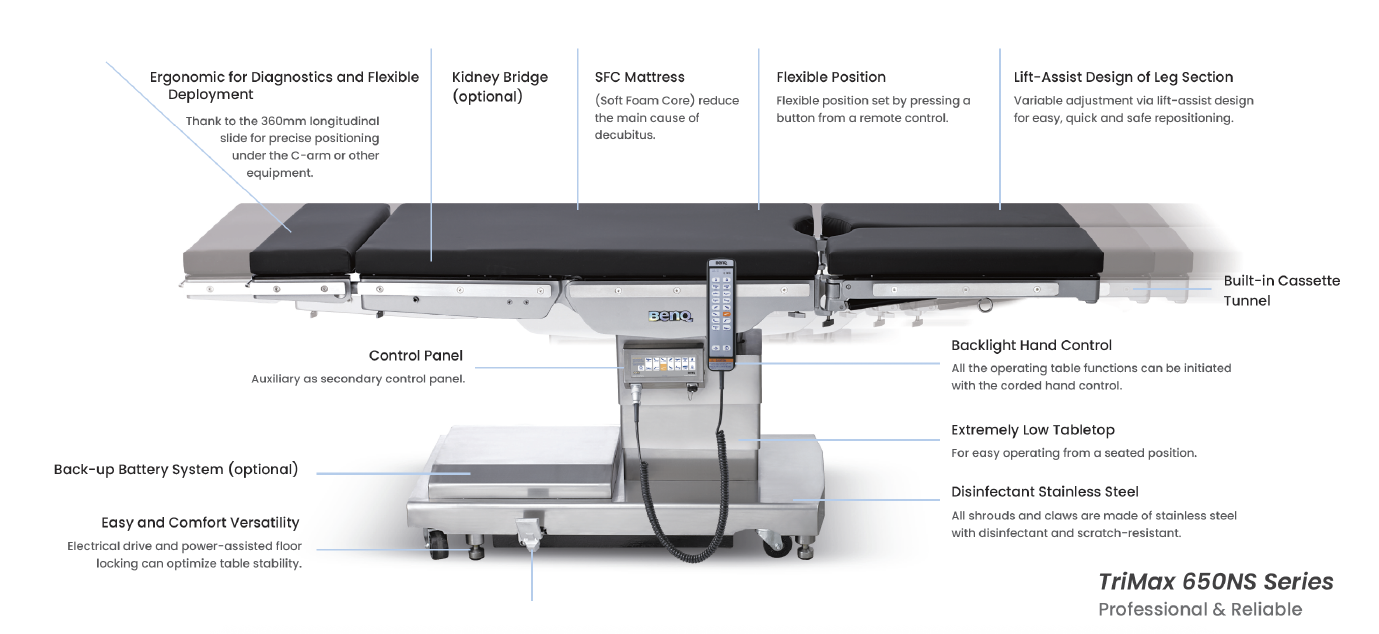 Ergonomic for Diagnostics and Flexible Deployment

Thank to the 360mm longitudinal slide for precise positioning under the C-arm or other equipment.

Kidney Bridge (optional)

SFC Mattress

(Soft Foam Core) reduce the main cause of decubitus.

Flexible Position

Flexible position set by pressing a button from a remote control.

Lift-Assist Design of Leg Section

Variable adjustment via lift-assist design for easy, quick and safe repositioning.

Built-in Cassette Tunnel

BenQ

Control Panel

Auxiliary as secondary control panel.

Backlight Hand Control

All the operating table functions can be initiated with the corded hand control.

Extremely Low Tabletop

For easy operating from a seated position.

Back-up Battery System (optional)

Disinfectant Stainless Steel

All shrouds and claws are made of stainless steel with disinfectant and scratch-resistant.

Easy and Comfort Versatility

Electrical drive and power-assisted floor locking can optimize table stability.

TriMax 650NS Series

Professional & Reliable